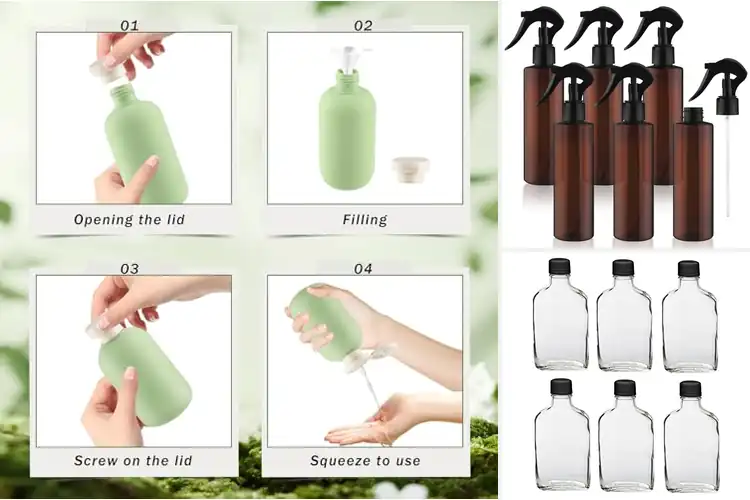 01

Opening the lid

02

Filling

03

Screw on the lid

04

Squeeze to use